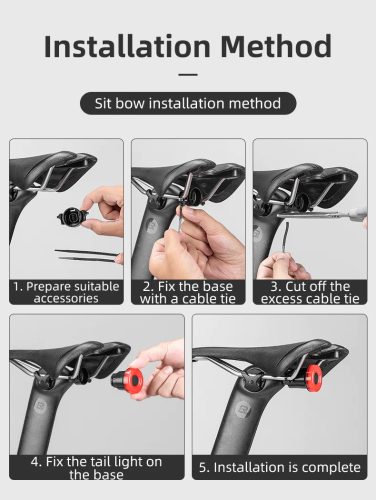 Installation Method

Sit bow installation method

1. Prepare suitable accessories

2. Fix the base with a cable tie

3. Cut off the excess cable tie

4. Fix the tail light on the base

5. Installation is complete